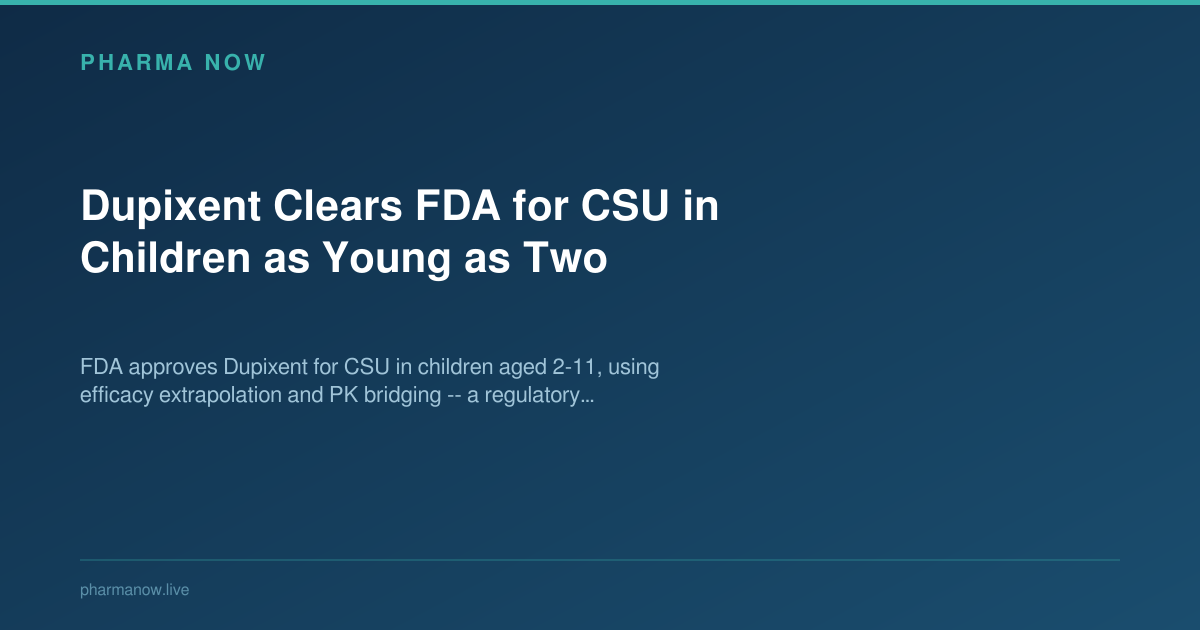 PHARMA NOW

Dupixent Clears FDA for CSU in Children as Young as Two

FDA approves Dupixent for CSU in children aged 2-11, using efficacy extrapolation and PK bridging -- a regulatory...

pharmanow.live